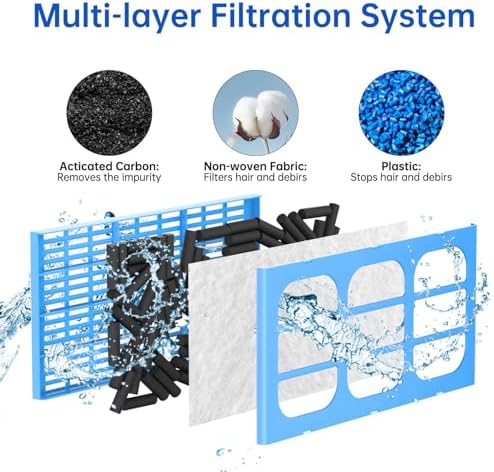 Multi-layer Filtration System

Acticated Carbon:
Removes the impurity

Non-woven Fabric:
Filters hair and debirs

Plastic:
Stops hair and debirs